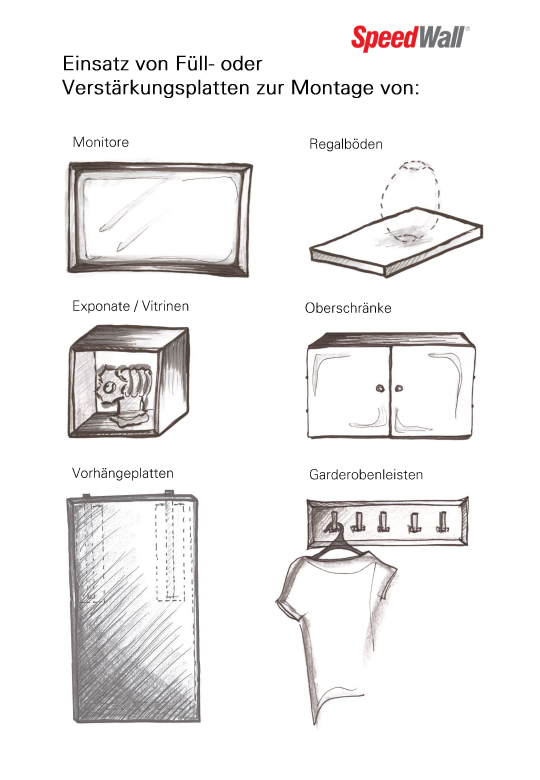 SpeedWall®

Einsatz von Füll- oder Verstärkungsplatten zur Montage von:

Monitore

Regalböden

Exponate / Vitrinen

Oberschränke

Vorhängeplatten

Garderobenleisten